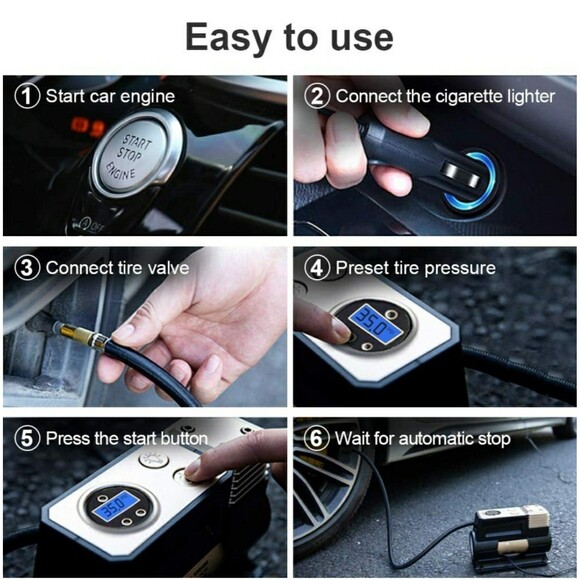 Easy to use

1 Start car engine

START STOP ENGINE

OFF

2 Connect the cigarette lighter

3 Connect tire valve

4 Preset tire pressure

35.0

5 Press the start button

35.0

6 Wait for automatic stop